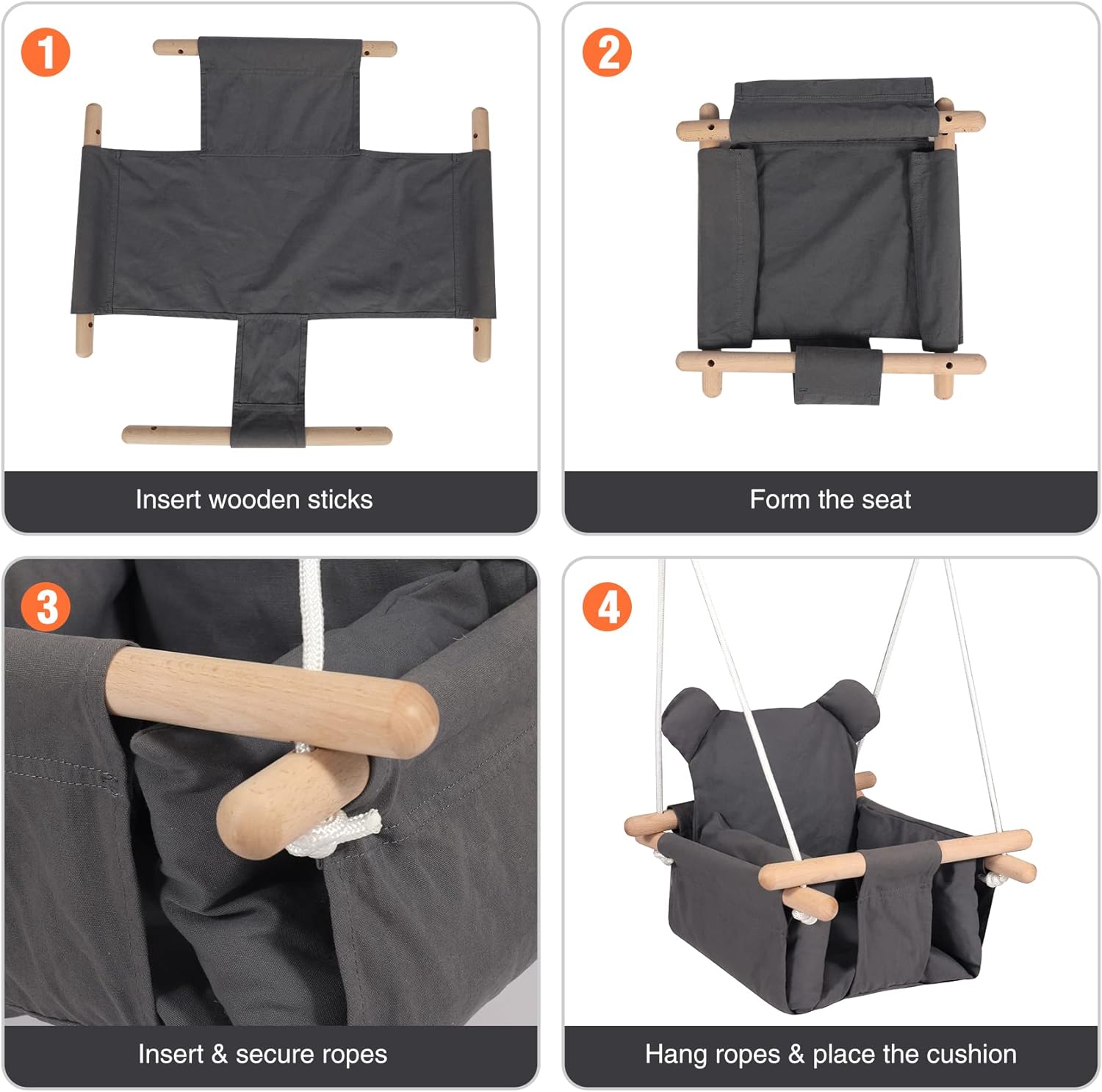 1

Insert wooden sticks

2

Form the seat

3

Insert & secure ropes

4

Hang ropes & place the cushion